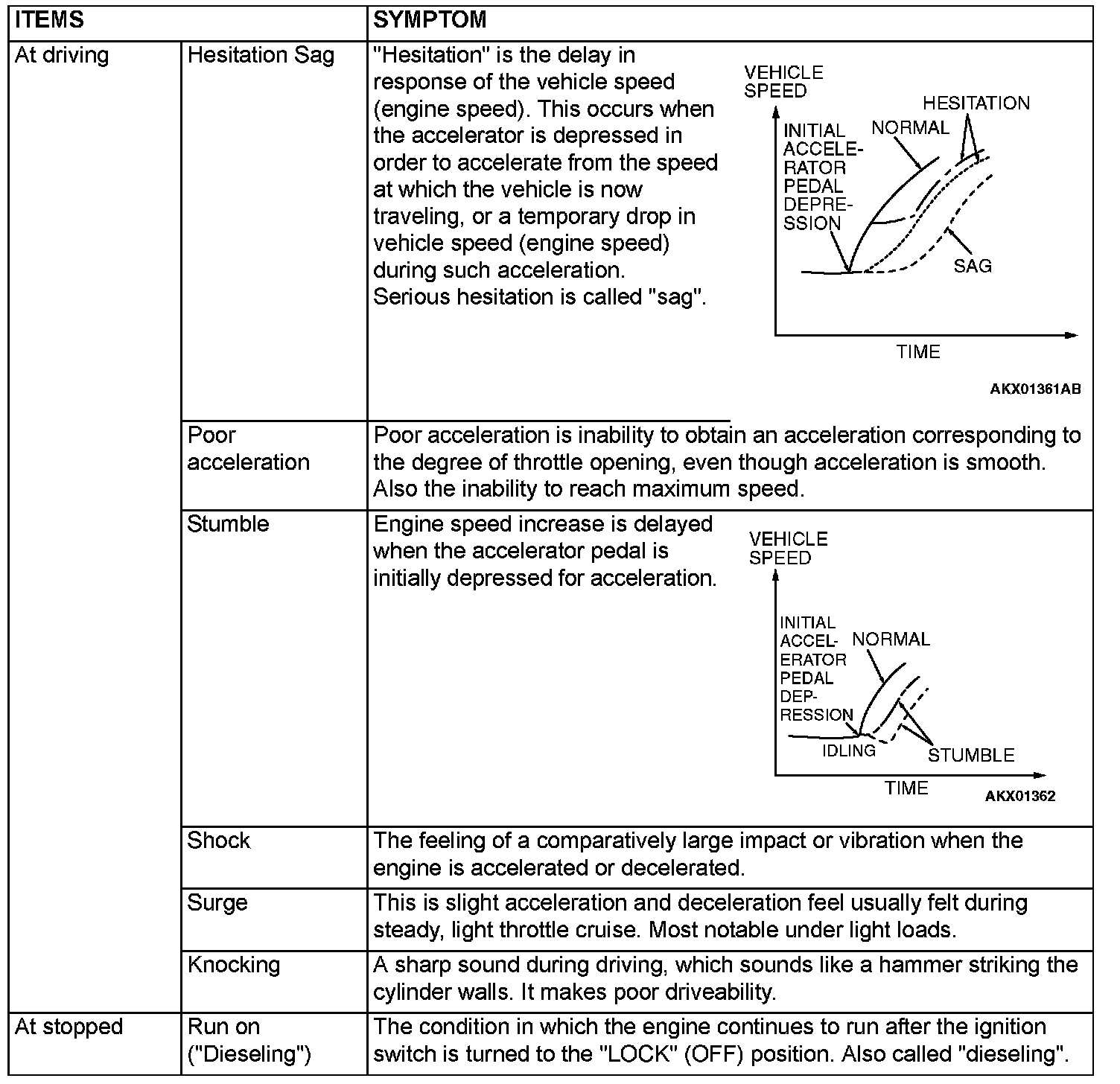 | ITEMS | | SYMPTOM |
|---|---|---|
| At driving | Hesitation Sag | "Hesitation" is the delay in response of the vehicle speed (engine speed). This occurs when the accelerator is depressed in order to accelerate from the speed at which the vehicle is now traveling, or a temporary drop in vehicle speed (engine speed) during such acceleration. Serious hesitation is called "sag". VEHICLE SPEED INITIAL ACCELERATOR PEDAL DEPRESSION NORMAL HESITATION SAG TIME AKX01361AB |
| | Poor acceleration | Poor acceleration is inability to obtain an acceleration corresponding to the degree of throttle opening, even though acceleration is smooth. Also the inability to reach maximum speed. |
| | Stumble | Engine speed increase is delayed when the accelerator pedal is initially depressed for acceleration. VEHICLE SPEED INITIAL ACCELERATOR PEDAL DEPRESSION NORMAL IDLING STUMBLE TIME AKX01362 |
| | Shock | The feeling of a comparatively large impact or vibration when the engine is accelerated or decelerated. |
| | Surge | This is slight acceleration and deceleration feel usually felt during steady, light throttle cruise. Most notable under light loads. |
| | Knocking | A sharp sound during driving, which sounds like a hammer striking the cylinder walls. It makes poor driveability. |
| At stopped | Run on ("Dieseling") | The condition in which the engine continues to run after the ignition switch is turned to the "LOCK" (OFF) position. Also called "dieseling". |