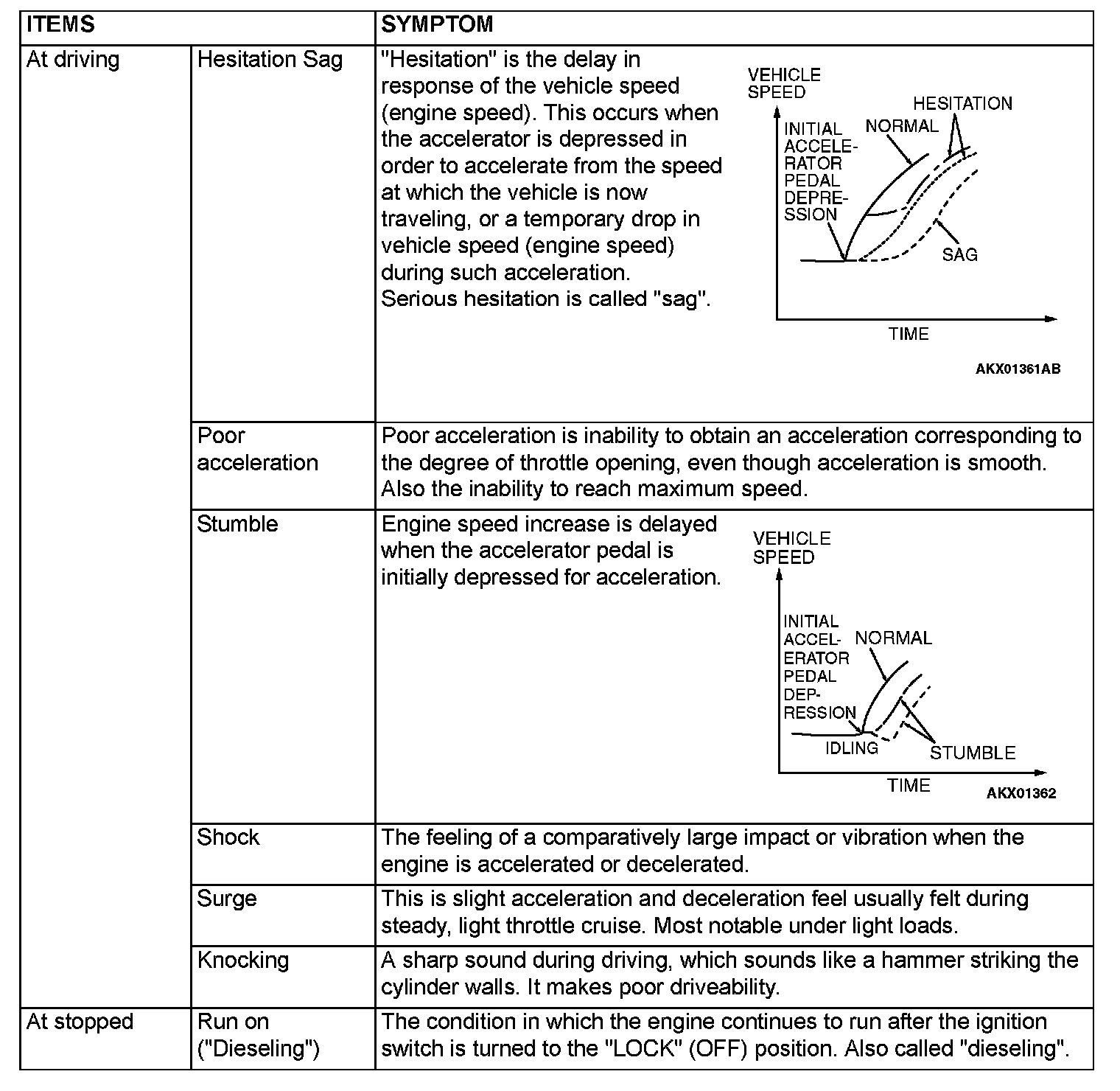 | ITEMS | | SYMPTOM |
|---|---|---|
| At driving | Hesitation Sag | "Hesitation" is the delay in response of the vehicle speed (engine speed). This occurs when the accelerator is depressed in order to accelerate from the speed at which the vehicle is now traveling, or a temporary drop in vehicle speed (engine speed) during such acceleration. Serious hesitation is called "sag". VEHICLE SPEED INITIAL ACCELERATOR PEDAL DEPRESSION NORMAL HESITATION SAG TIME AKX01361AB |
| | Poor acceleration | Poor acceleration is inability to obtain an acceleration corresponding to the degree of throttle opening, even though acceleration is smooth. Also the inability to reach maximum speed. |
| | Stumble | Engine speed increase is delayed when the accelerator pedal is initially depressed for acceleration. VEHICLE SPEED INITIAL ACCELERATOR PEDAL DEPRESSION NORMAL IDLING STUMBLE TIME AKX01362 |
| | Shock | The feeling of a comparatively large impact or vibration when the engine is accelerated or decelerated. |
| | Surge | This is slight acceleration and deceleration feel usually felt during steady, light throttle cruise. Most notable under light loads. |
| | Knocking | A sharp sound during driving, which sounds like a hammer striking the cylinder walls. It makes poor driveability. |
| At stopped | Run on ("Dieseling") | The condition in which the engine continues to run after the ignition switch is turned to the "LOCK" (OFF) position. Also called "dieseling". |