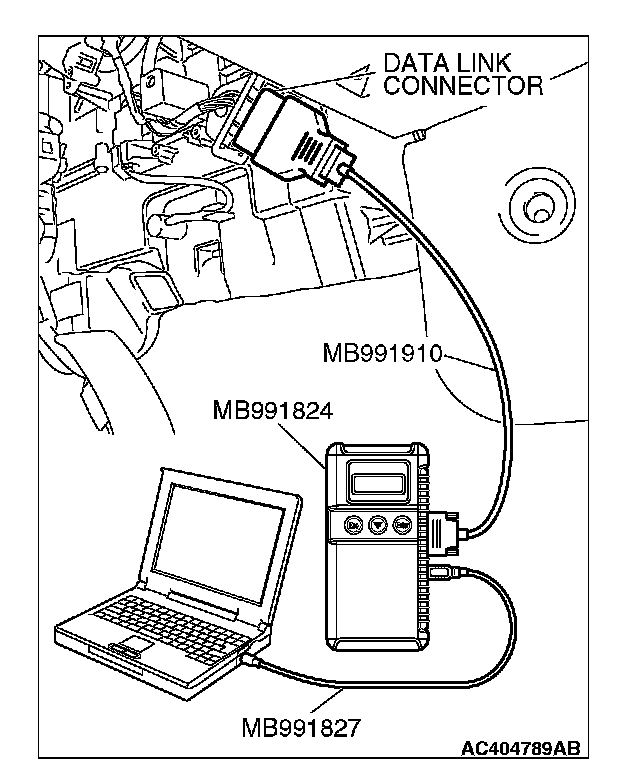 DATA LINK CONNECTOR

MB991910

MB991824

MB991827

AC404789AB