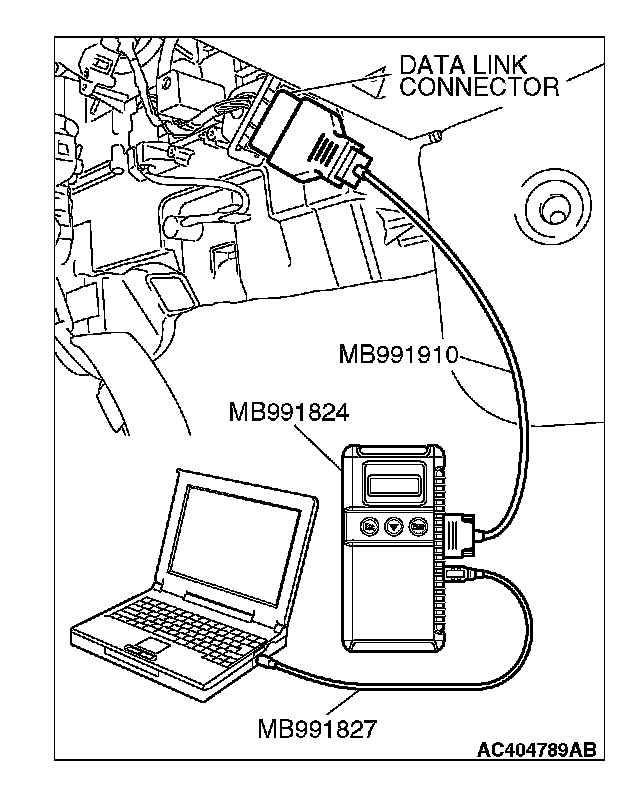 DATA LINK CONNECTOR

MB991910

MB991824

MB991827

AC404789AB