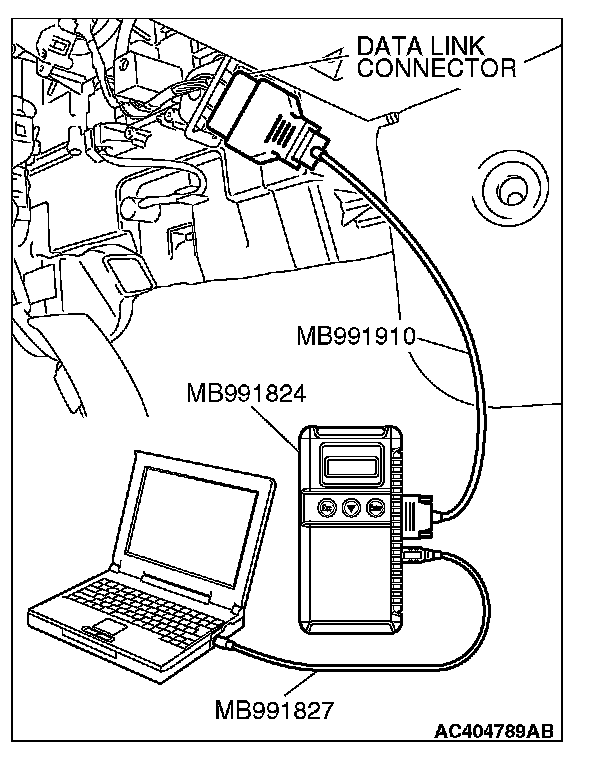 DATA LINK CONNECTOR

MB991910

MB991824

MB991827

AC404789AB