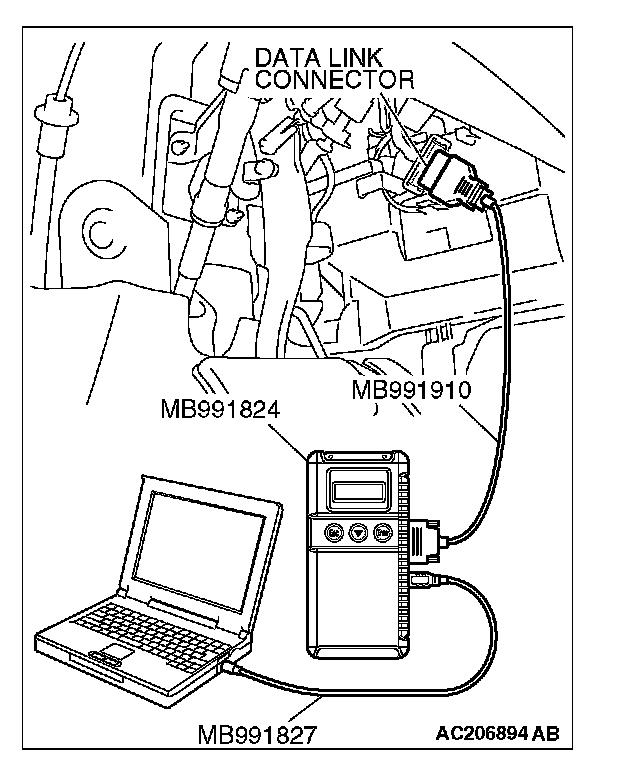 DATA LINK CONNECTOR

MB991910

MB991824

Esc

Enter

MB991827

AC206894 AB