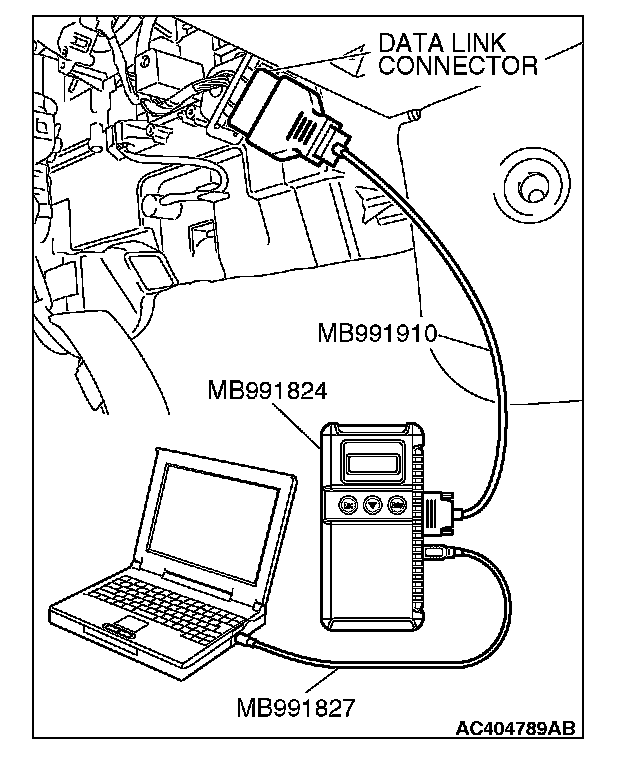 DATA LINK CONNECTOR

MB991910

MB991824

MB991827

AC404789AB