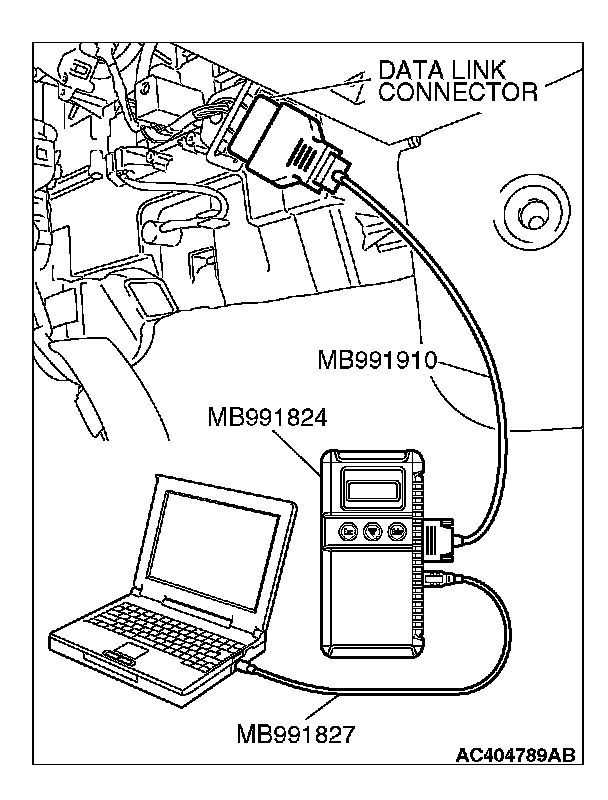 DATA LINK CONNECTOR

MB991910

MB991824

MB991827

AC404789AB