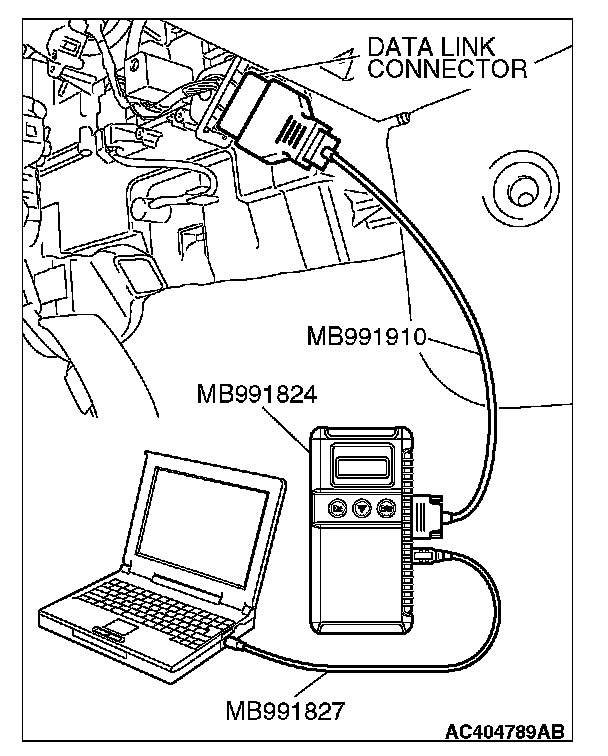 DATA LINK CONNECTOR

MB991910

MB991824

MB991827

AC404789AB