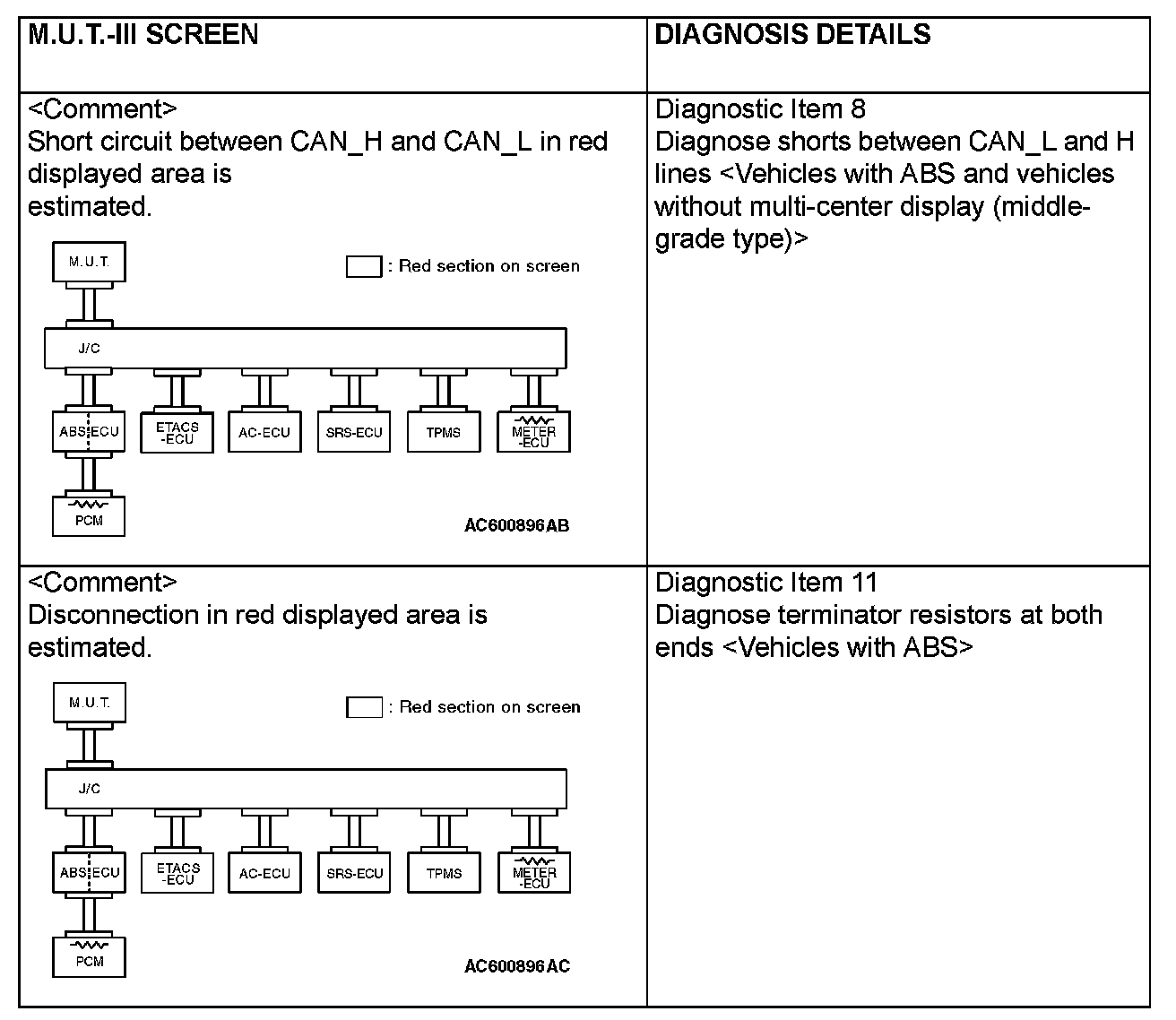 | M.U.T.-III SCREEN | DIAGNOSIS DETAILS |
|---|---|
| <Comment> Short circuit between CAN_H and CAN_L in red displayed area is estimated. M.U.T. : Red section on screen J/C ABS ECU ETACS -ECU AC-ECU SRS-ECU TPMS METER -ECU PCM AC600896AB | Diagnostic Item 8 Diagnose shorts between CAN_L and H lines <Vehicles with ABS and vehicles without multi-center display (middle-grade type)> |
| <Comment> Disconnection in red displayed area is estimated. M.U.T. : Red section on screen J/C ABS ECU ETACS -ECU AC-ECU SRS-ECU TPMS METER -ECU PCM AC600896AC | Diagnostic Item 11 Diagnose terminator resistors at both ends <Vehicles with ABS> |