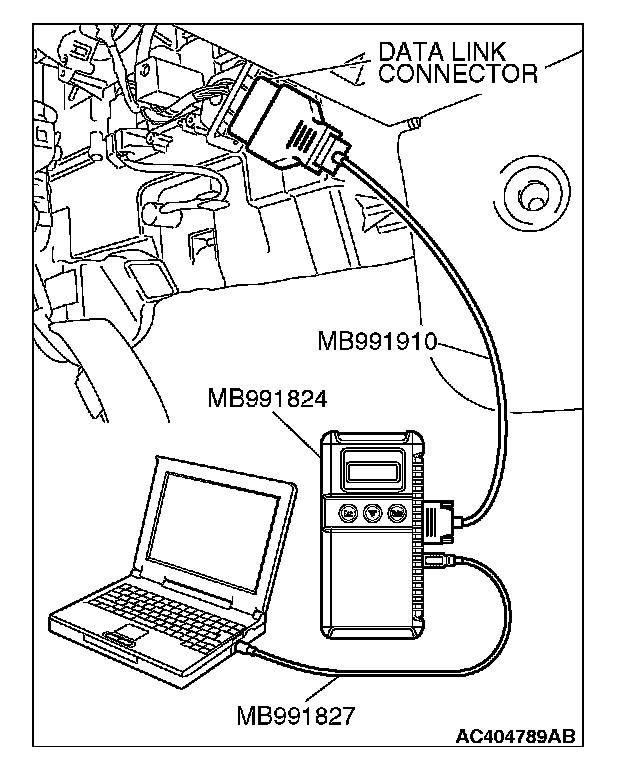 DATA LINK CONNECTOR

MB991910

MB991824

MB991827

AC404789AB