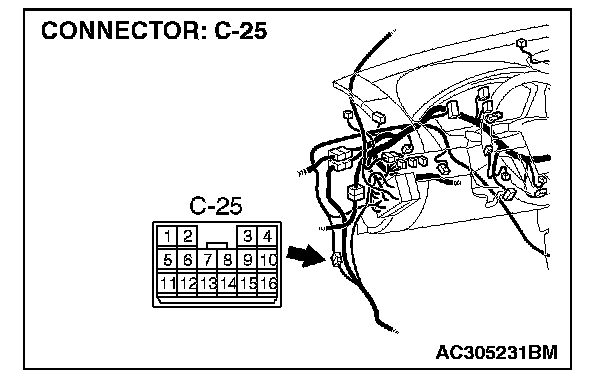 CONNECTOR: C-25

C-25

1 2 3 4
5 6 7 8 9 10
11 12 13 14 15 16

AC305231BM