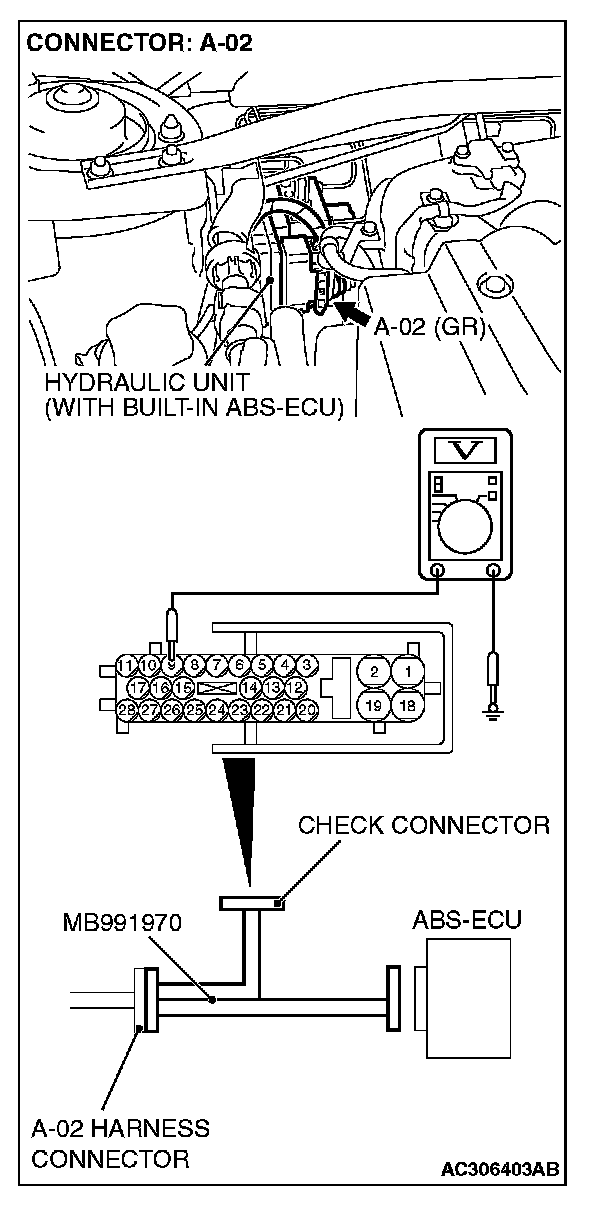 CONNECTOR: A-02

A-02 (GR)

HYDRAULIC UNIT (WITH BUILT-IN ABS-ECU)

V

11 10 9 8 7 6 5 4 3
17 16 15 14 13 12
28 27 26 25 24 23 22 21 20
2 1
19 18

CHECK CONNECTOR

MB991970

ABS-ECU

A-02 HARNESS CONNECTOR

AC306403AB