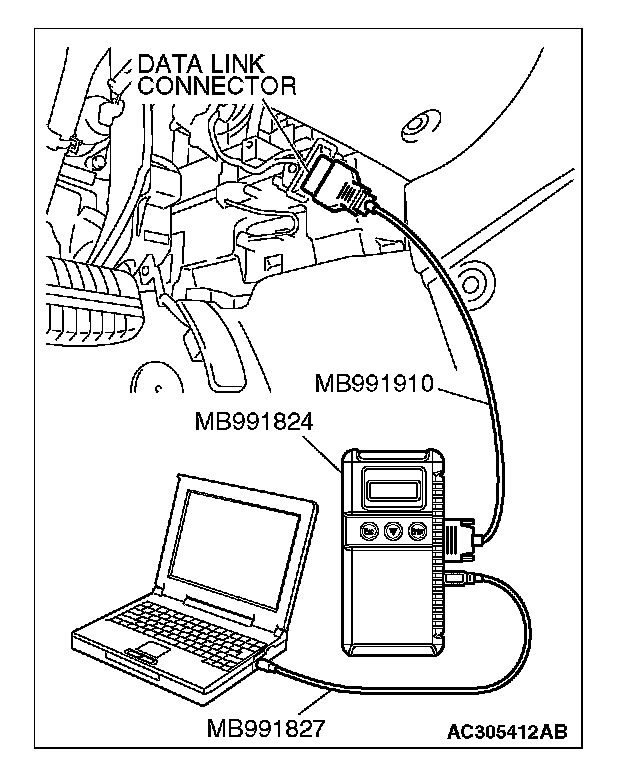 DATA LINK CONNECTOR

MB991910

MB991824

MB991827

AC305412AB