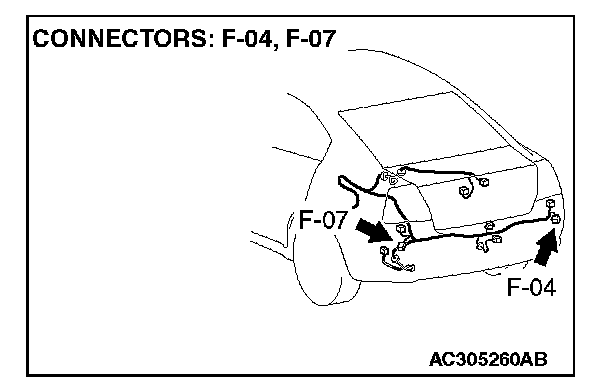 CONNECTORS: F-04, F-07

F-07

F-04

AC305260AB