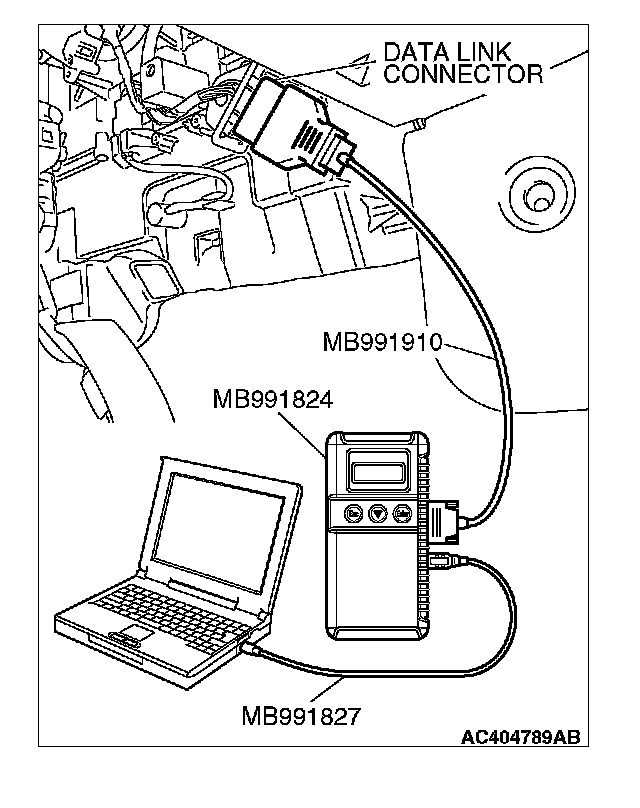 DATA LINK CONNECTOR

MB991910

MB991824

MB991827

AC404789AB