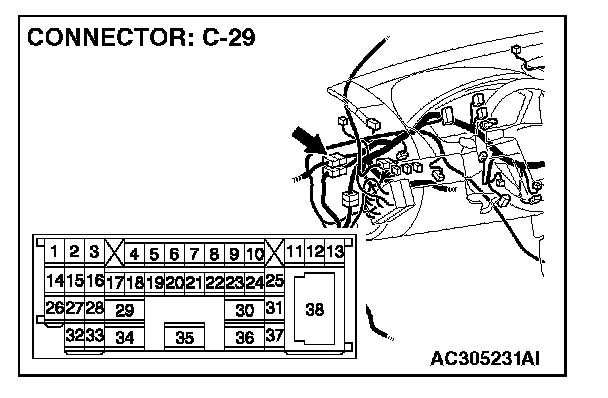 CONNECTOR: C-29

1 2 3 4 5 6 7 8 9 10 11 12 13
14 15 16 17 18 19 20 21 22 23 24 25
26 27 28 29 30 31 38
32 33 34 35 36 37

AC305231AI