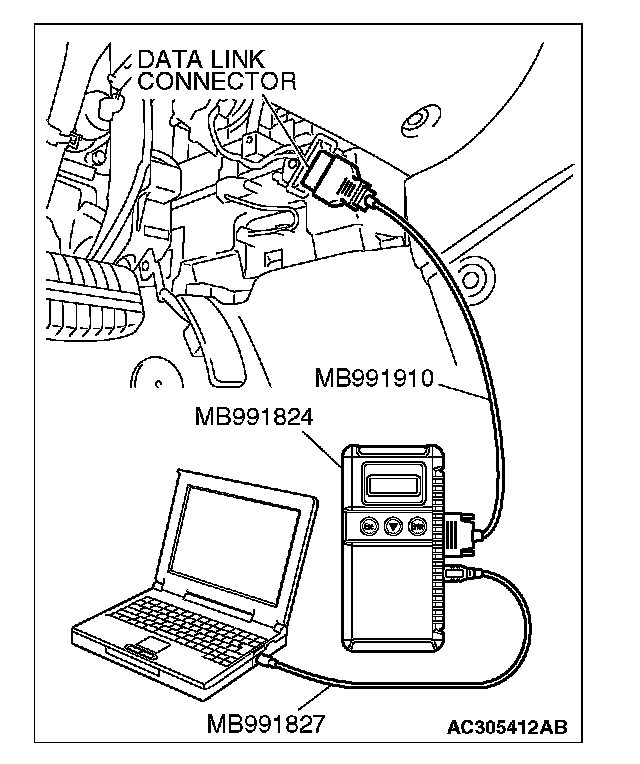 DATA LINK CONNECTOR

MB991910

MB991824

MB991827

AC305412AB