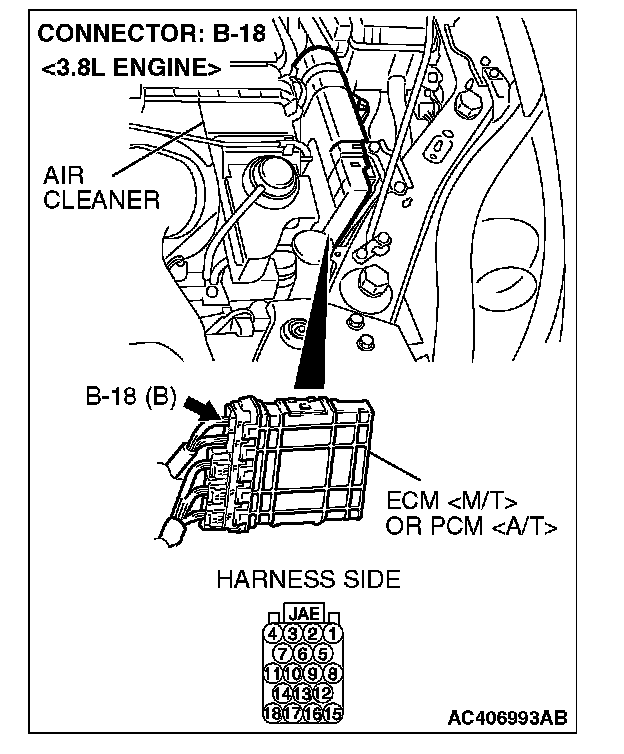 CONNECTOR: B-18
<3.8L ENGINE>

AIR CLEANER

B-18 (B)

ECM <M/T> OR PCM <A/T>

HARNESS SIDE

JAE
4 3 2 1
7 6 5
11 10 9 8
14 13 12
18 17 16 15

AC406993AB