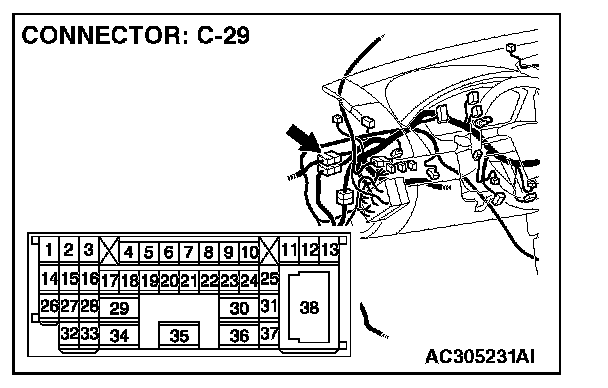 CONNECTOR: C-29

1 2 3 4 5 6 7 8 9 10 11 12 13
14 15 16 17 18 19 20 21 22 23 24 25
26 27 28 29 30 31 38
32 33 34 35 36 37

AC305231AI