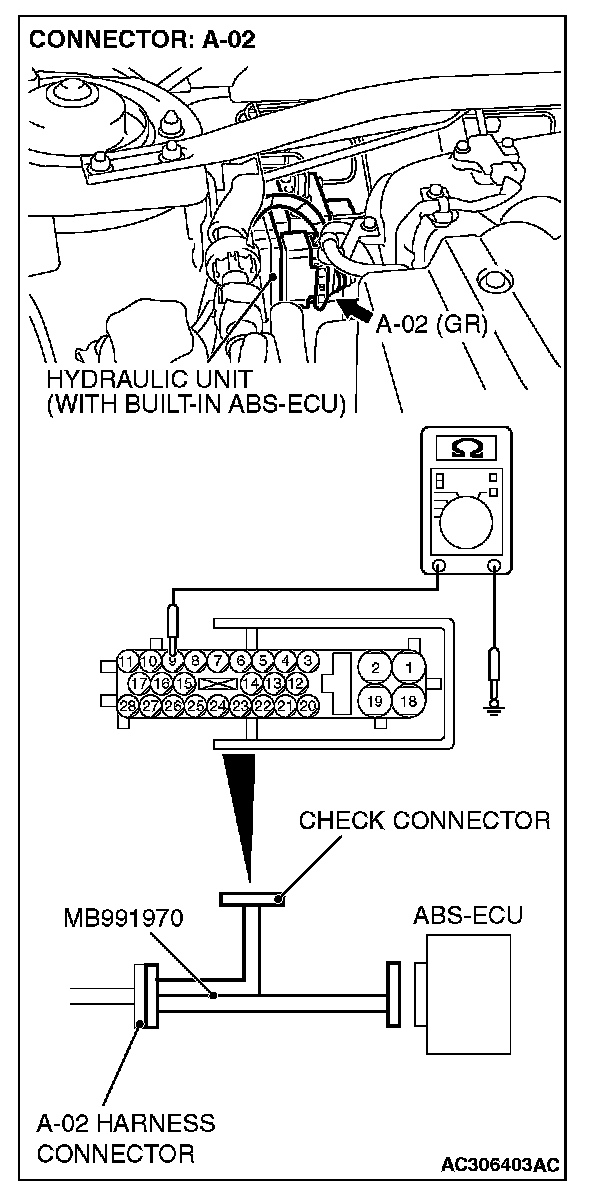 CONNECTOR: A-02

A-02 (GR)

HYDRAULIC UNIT
(WITH BUILT-IN ABS-ECU)

Ω

11 10 9 8 7 6 5 4 3
17 16 15 14 13 12
28 27 26 25 24 23 22 21 20
2 1
19 18

CHECK CONNECTOR

MB991970

ABS-ECU

A-02 HARNESS
CONNECTOR

AC306403AC