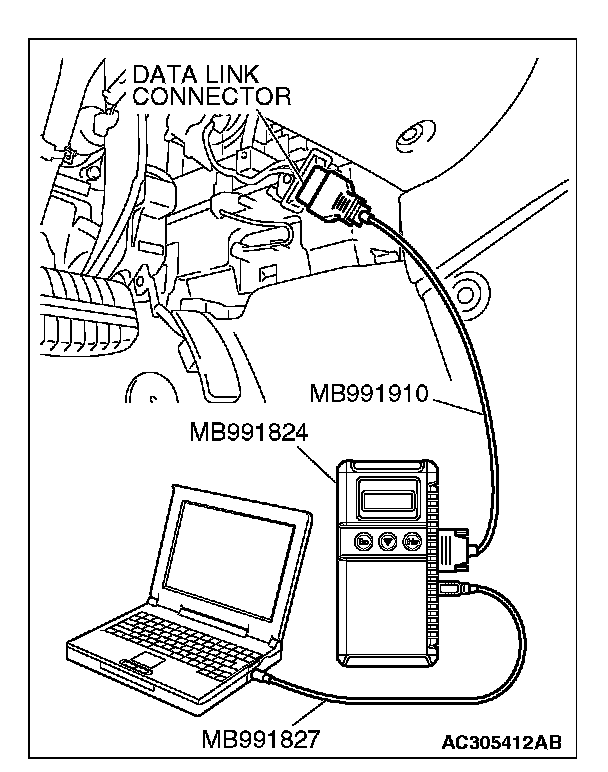 DATA LINK CONNECTOR

MB991910

MB991824

MB991827

AC305412AB