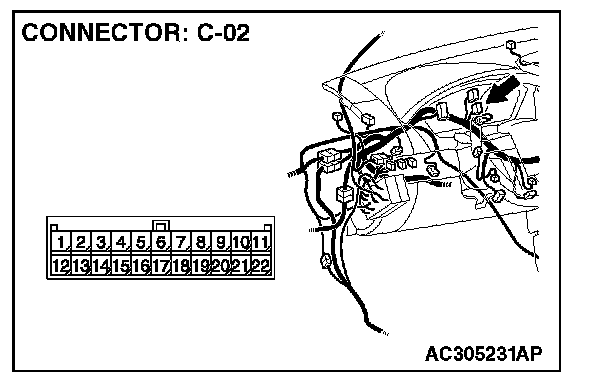 CONNECTOR: C-02

| 1 | 2 | 3 | 4 | 5 | 6 | 7 | 8 | 9 | 10 | 11 |
|---|---|---|---|---|---|---|---|---|---|---|
| 12 | 13 | 14 | 15 | 16 | 17 | 18 | 19 | 20 | 21 | 22 |

AC305231AP