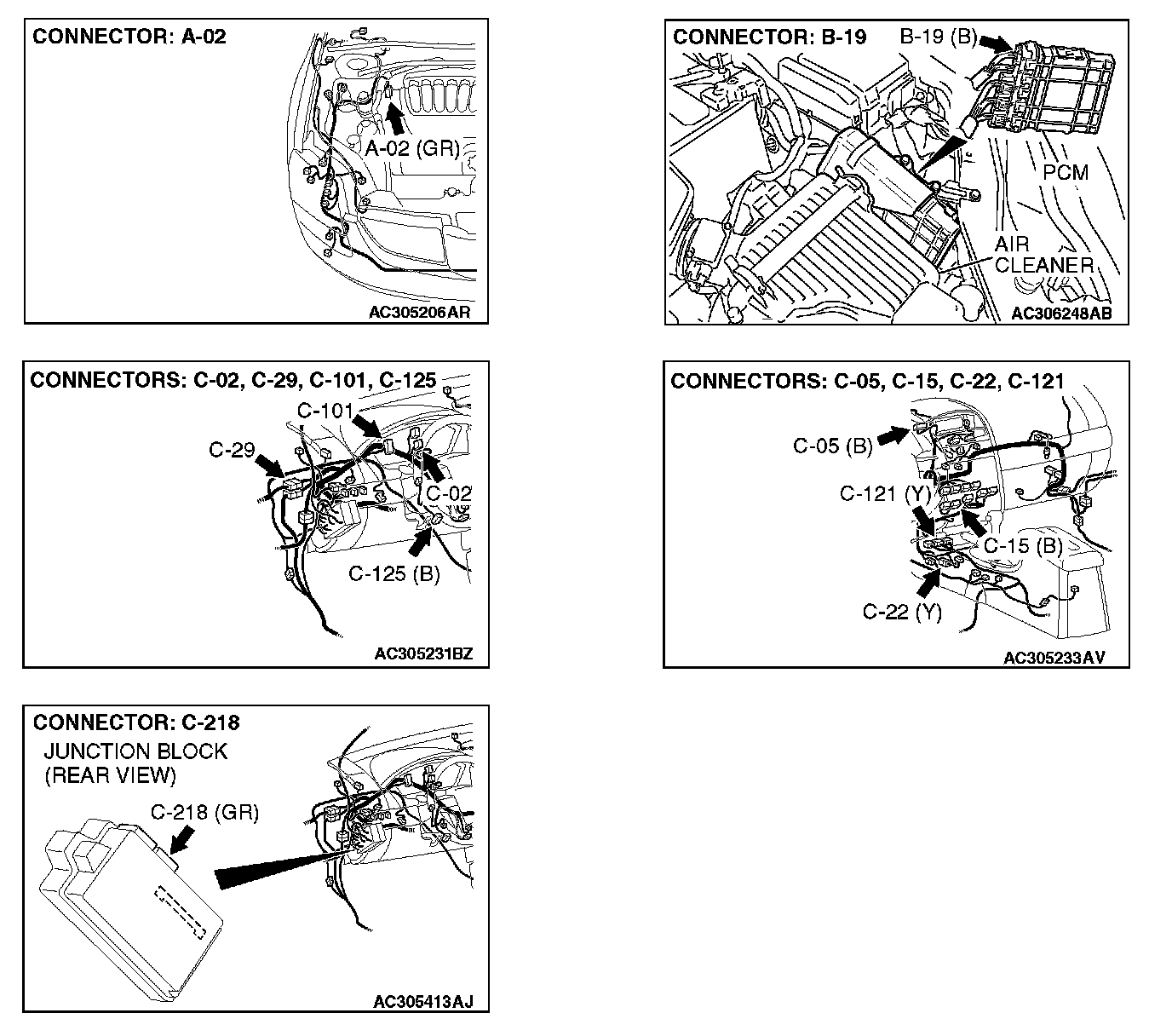 CONNECTOR: A-02

A-02 (GR)

AC305206AR

CONNECTOR: B-19

B-19 (B)

PCM

AIR CLEANER

AC306248AB

CONNECTORS: C-02, C-29, C-101, C-125

C-101

C-29

C-02

C-125 (B)

AC305231BZ

CONNECTORS: C-05, C-15, C-22, C-121

C-05 (B)

C-121 (Y)

C-15 (B)

C-22 (Y)

AC305233AV

CONNECTOR: C-218

JUNCTION BLOCK (REAR VIEW)

C-218 (GR)

AC305413AJ