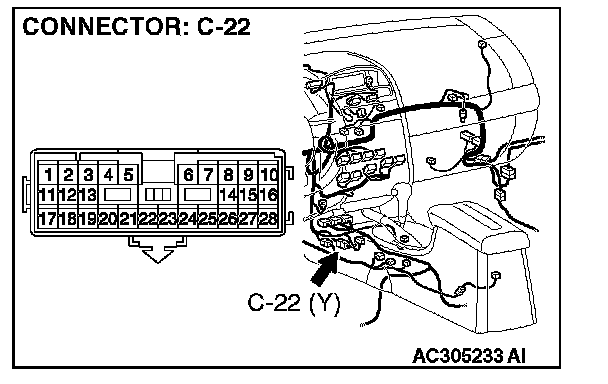 CONNECTOR: C-22

1 2 3 4 5 6 7 8 9 10
11 12 13 14 15 16
17 18 19 20 21 22 23 24 25 26 27 28

C-22 (Y)

AC305233 AI