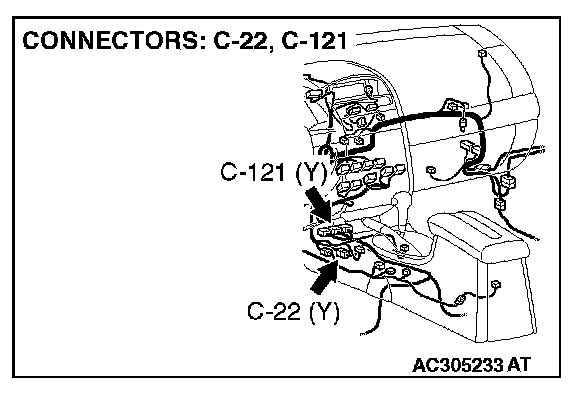 CONNECTORS: C-22, C-121

C-121 (Y)

C-22 (Y)

AC305233 AT