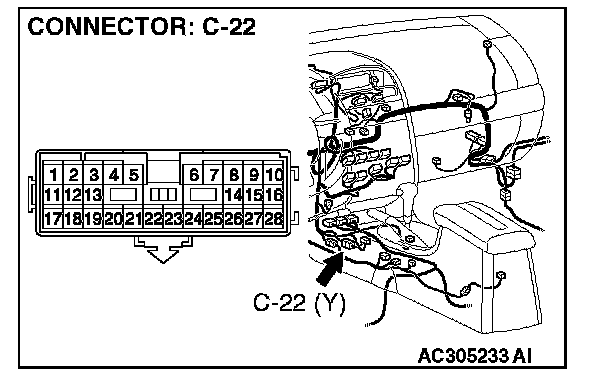 CONNECTOR: C-22

1 2 3 4 5 6 7 8 9 10
11 12 13 14 15 16
17 18 19 20 21 22 23 24 25 26 27 28

C-22 (Y)

AC305233 AI