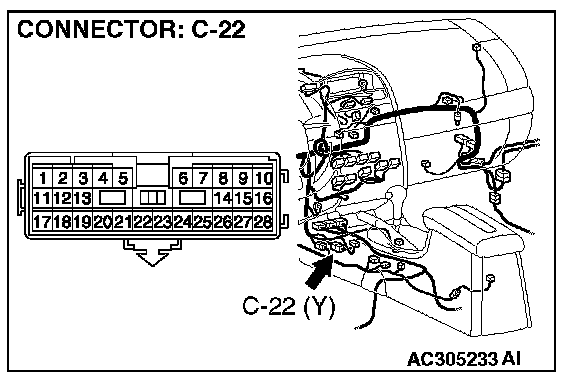 CONNECTOR: C-22

1 2 3 4 5 6 7 8 9 10
11 12 13 14 15 16
17 18 19 20 21 22 23 24 25 26 27 28

C-22 (Y)

AC305233 AI