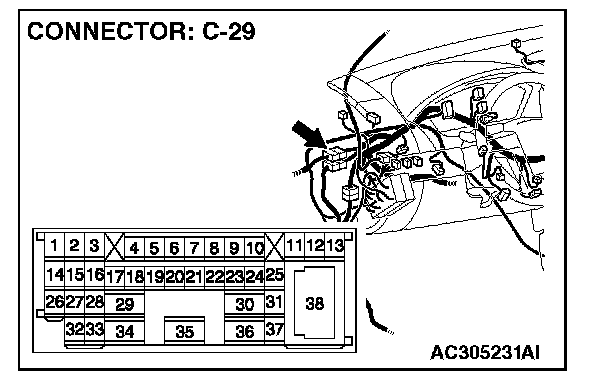 CONNECTOR: C-29

1 2 3 4 5 6 7 8 9 10 11 12 13
14 15 16 17 18 19 20 21 22 23 24 25
26 27 28 29 30 31 38
32 33 34 35 36 37

AC305231AI