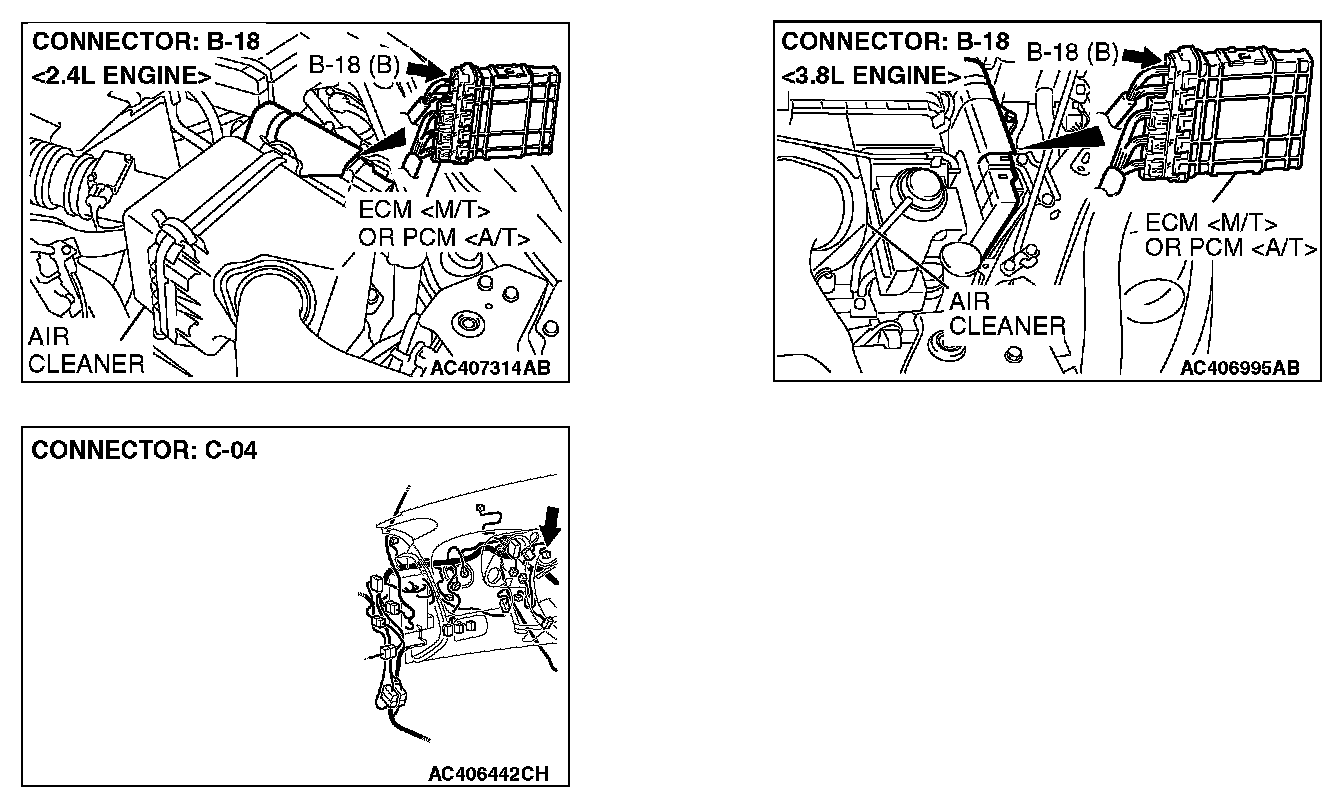 CONNECTOR: B-18
<2.4L ENGINE>
B-18 (B)
ECM <M/T>
OR PCM <A/T>
AIR
CLEANER
AC407314AB

CONNECTOR: B-18
<3.8L ENGINE>
B-18 (B)
ECM <M/T>
OR PCM <A/T>
AIR
CLEANER
AC406995AB

CONNECTOR: C-04
AC406442CH