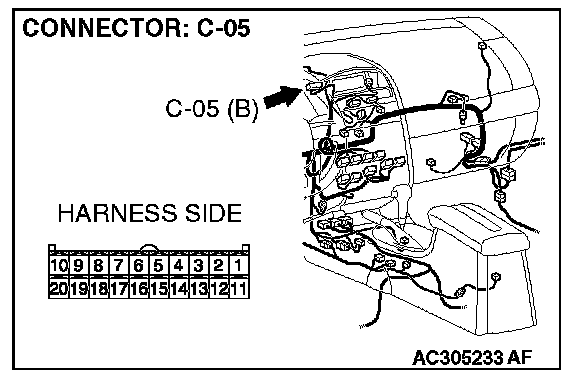 CONNECTOR: C-05

C-05 (B)

HARNESS SIDE

| 10 | 9 | 8 | 7 | 6 | 5 | 4 | 3 | 2 | 1 |
|---|---|---|---|---|---|---|---|---|---|
| 20 | 19 | 18 | 17 | 16 | 15 | 14 | 13 | 12 | 11 |

AC305233 AF