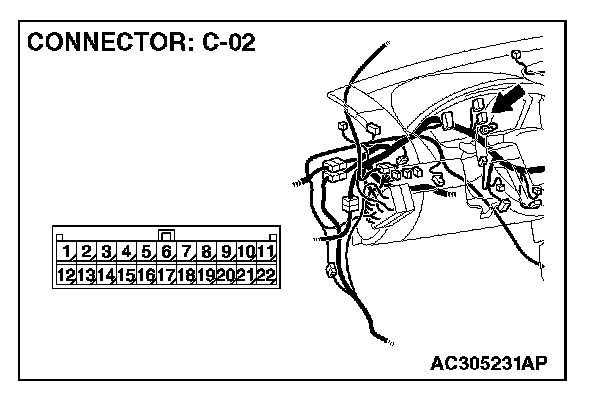 CONNECTOR: C-02

| 1 | 2 | 3 | 4 | 5 | 6 | 7 | 8 | 9 | 10 | 11 |
|---|---|---|---|---|---|---|---|---|---|---|
| 12 | 13 | 14 | 15 | 16 | 17 | 18 | 19 | 20 | 21 | 22 |

AC305231AP