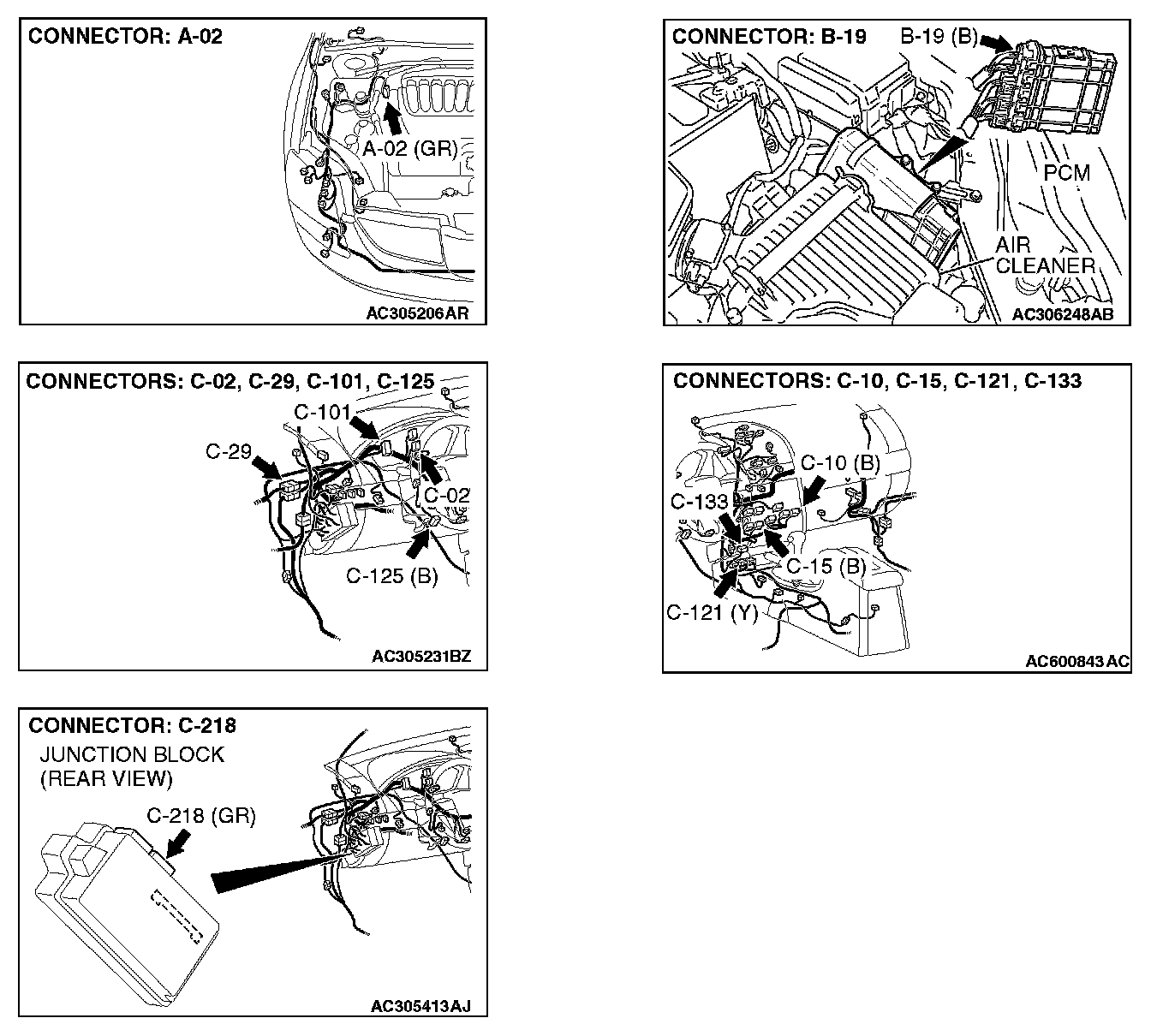 CONNECTOR: A-02

A-02 (GR)

AC305206AR

CONNECTOR: B-19

B-19 (B)

PCM

AIR CLEANER

AC306248AB

CONNECTORS: C-02, C-29, C-101, C-125

C-101

C-29

C-02

C-125 (B)

AC305231BZ

CONNECTORS: C-10, C-15, C-121, C-133

C-10 (B)

C-133

C-15 (B)

C-121 (Y)

AC600843AC

CONNECTOR: C-218

JUNCTION BLOCK (REAR VIEW)

C-218 (GR)

AC305413AJ