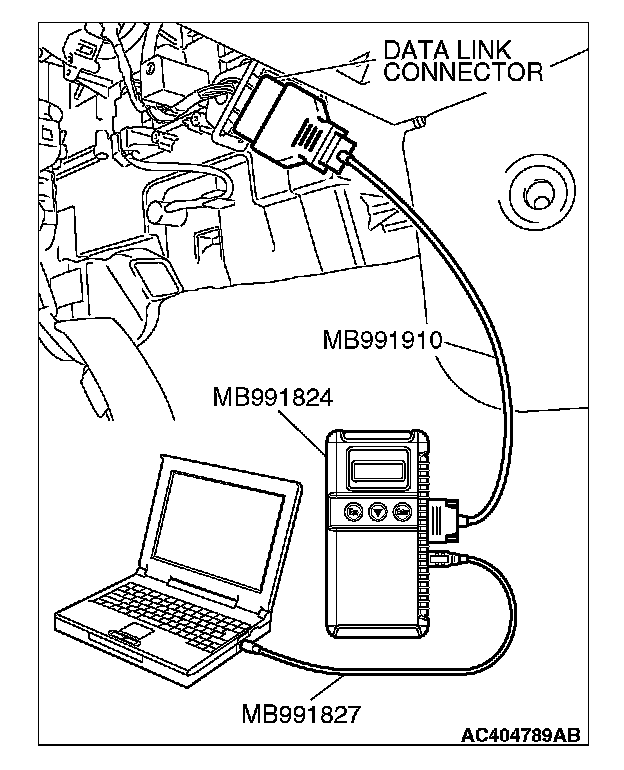 DATA LINK CONNECTOR

MB991910

MB991824

MB991827

AC404789AB