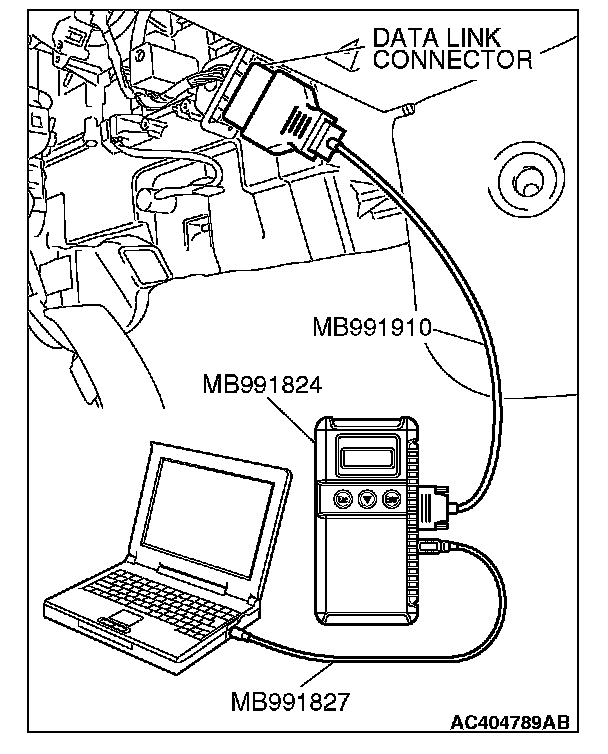 DATA LINK CONNECTOR

MB991910

MB991824

MB991827

AC404789AB