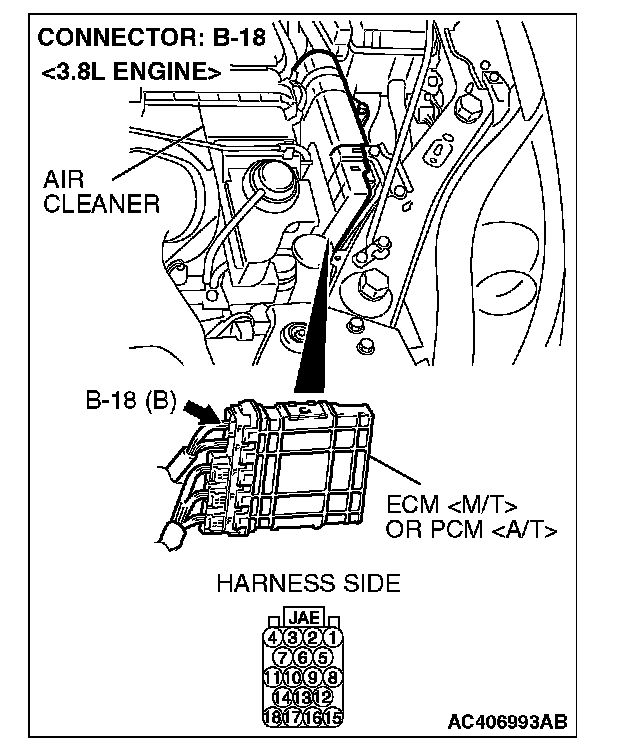 CONNECTOR: B-18
<3.8L ENGINE>

AIR CLEANER

B-18 (B)

ECM <M/T> OR PCM <A/T>

HARNESS SIDE

JAE
4 3 2 1
7 6 5
11 10 9 8
14 13 12
18 17 16 15

AC406993AB