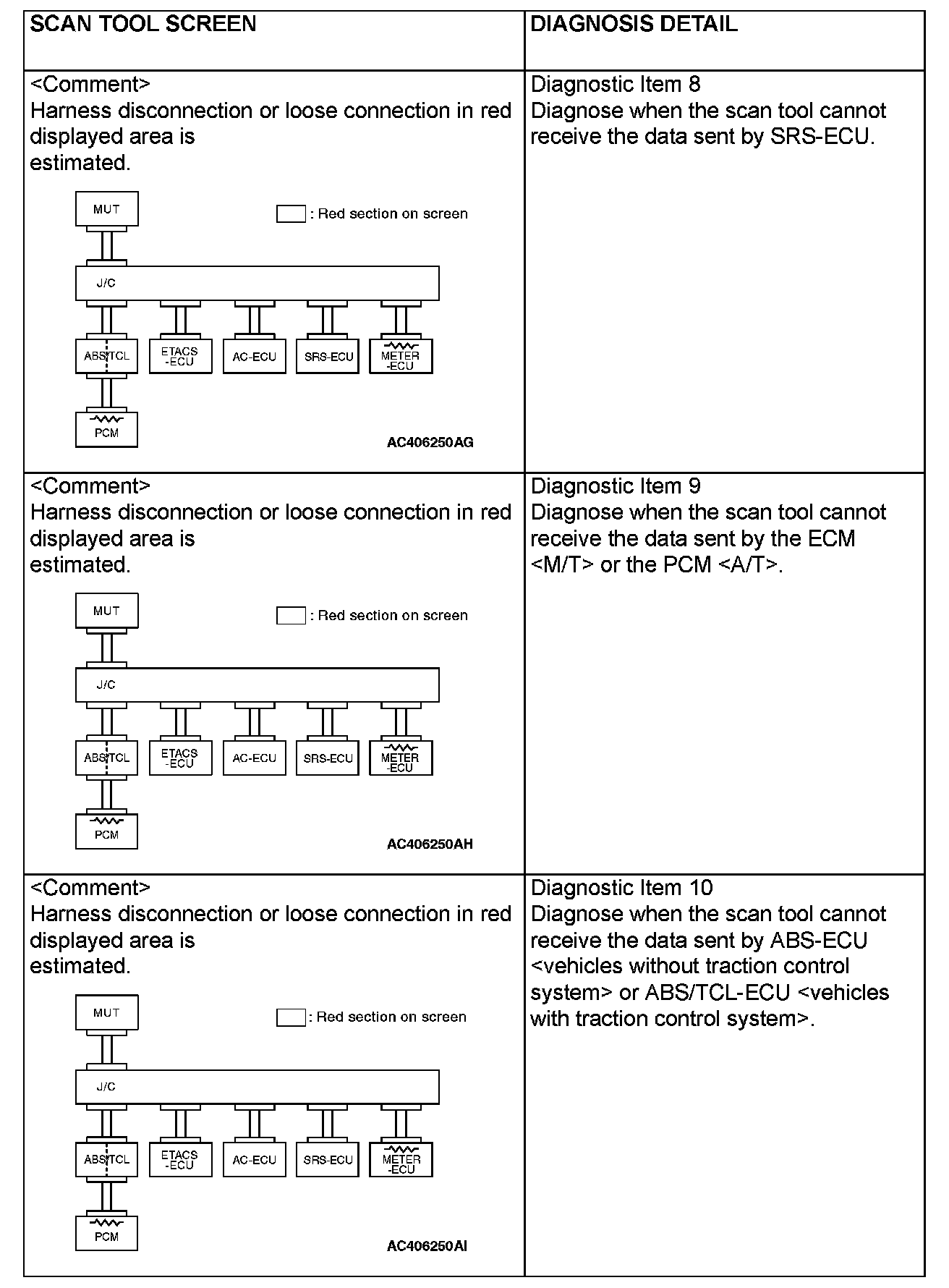 | SCAN TOOL SCREEN | DIAGNOSIS DETAIL |
|---|---|
| <Comment> Harness disconnection or loose connection in red displayed area is estimated. MUT : Red section on screen J/C ABS/TCL ETACS -ECU AC-ECU SRS-ECU METER -ECU PCM AC406250AG | Diagnostic Item 8 Diagnose when the scan tool cannot receive the data sent by SRS-ECU. |
| <Comment> Harness disconnection or loose connection in red displayed area is estimated. MUT : Red section on screen J/C ABS/TCL ETACS -ECU AC-ECU SRS-ECU METER -ECU PCM AC406250AH | Diagnostic Item 9 Diagnose when the scan tool cannot receive the data sent by the ECM <M/T> or the PCM <A/T>. |
| <Comment> Harness disconnection or loose connection in red displayed area is estimated. MUT : Red section on screen J/C ABS/TCL ETACS -ECU AC-ECU SRS-ECU METER -ECU PCM AC406250AI | Diagnostic Item 10 Diagnose when the scan tool cannot receive the data sent by ABS-ECU <vehicles without traction control system> or ABS/TCL-ECU <vehicles with traction control system>. |