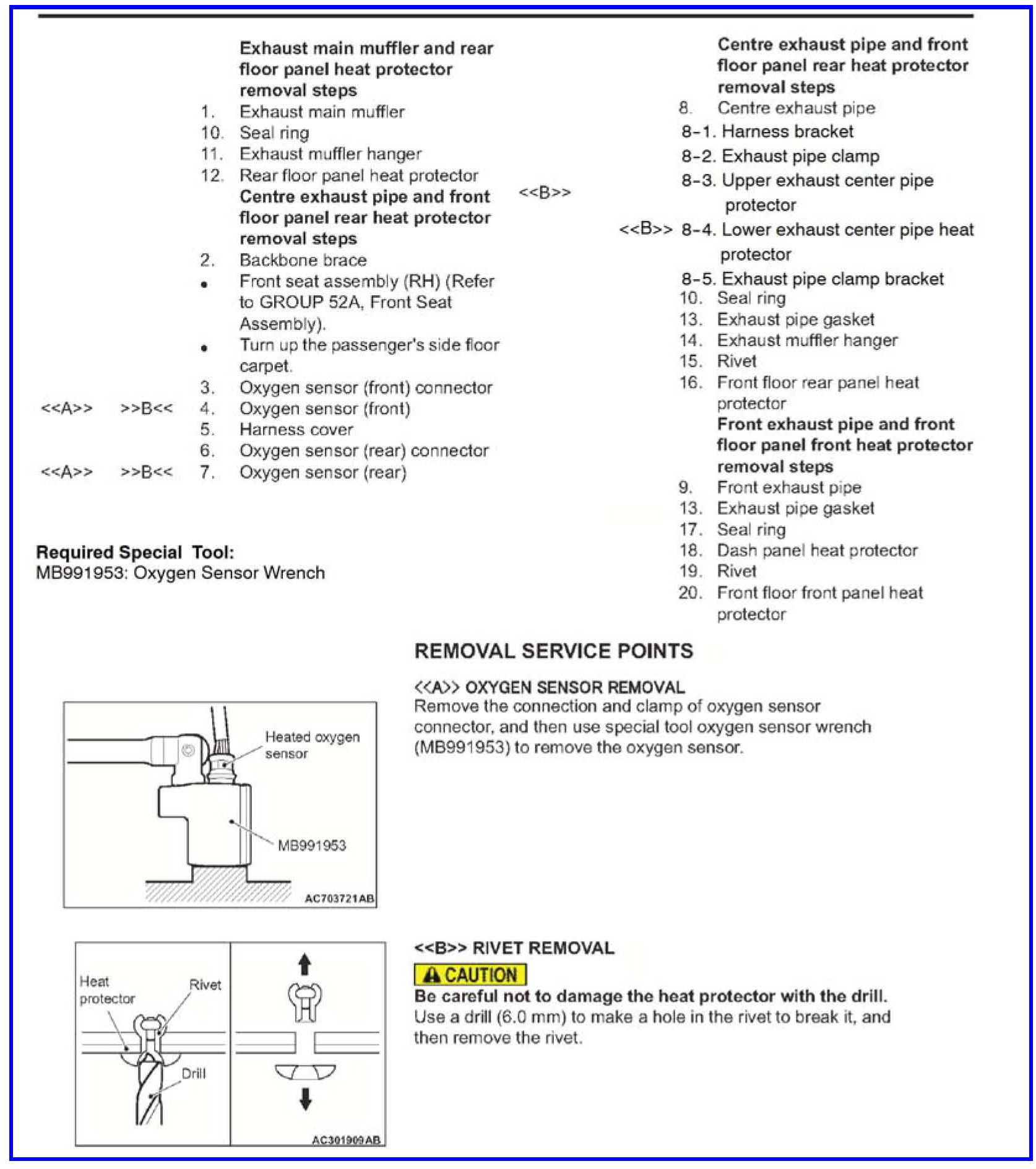 Exhaust main muffler and rear floor panel heat protector removal steps

1. Exhaust main muffler
10. Seal ring
11. Exhaust muffler hanger
12. Rear floor panel heat protector

Centre exhaust pipe and front floor panel rear heat protector removal steps

2. Backbone brace
• Front seat assembly (RH) (Refer to GROUP 52A, Front Seat Assembly).
• Turn up the passenger's side floor carpet.
3. Oxygen sensor (front) connector
<<A>> >>B<< 4. Oxygen sensor (front)
5. Harness cover
6. Oxygen sensor (rear) connector
<<A>> >>B<< 7. Oxygen sensor (rear)

Required Special Tool:
MB991953: Oxygen Sensor Wrench

Centre exhaust pipe and front floor panel rear heat protector removal steps

8. Centre exhaust pipe
8-1. Harness bracket
8-2. Exhaust pipe clamp
<<B>> 8-3. Upper exhaust center pipe protector
<<B>> 8-4. Lower exhaust center pipe heat protector
8-5. Exhaust pipe clamp bracket
10. Seal ring
13. Exhaust pipe gasket
14. Exhaust muffler hanger
15. Rivet
16. Front floor rear panel heat protector

Front exhaust pipe and front floor panel front heat protector removal steps

9. Front exhaust pipe
13. Exhaust pipe gasket
17. Seal ring
18. Dash panel heat protector
19. Rivet
20. Front floor front panel heat protector

REMOVAL SERVICE POINTS

<<A>> OXYGEN SENSOR REMOVAL
Remove the connection and clamp of oxygen sensor connector, and then use special tool oxygen sensor wrench (MB991953) to remove the oxygen sensor.

Heated oxygen sensor
MB991953
AC703721AB

<<B>> RIVET REMOVAL
CAUTION
Be careful not to damage the heat protector with the drill.
Use a drill (6.0 mm) to make a hole in the rivet to break it, and then remove the rivet.

Heat protector
Rivet
Drill
AC301909AB