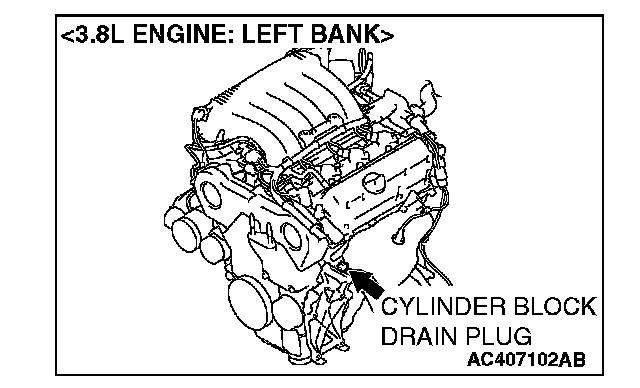 <3.8L ENGINE: LEFT BANK>

CYLINDER BLOCK DRAIN PLUG

AC407102AB