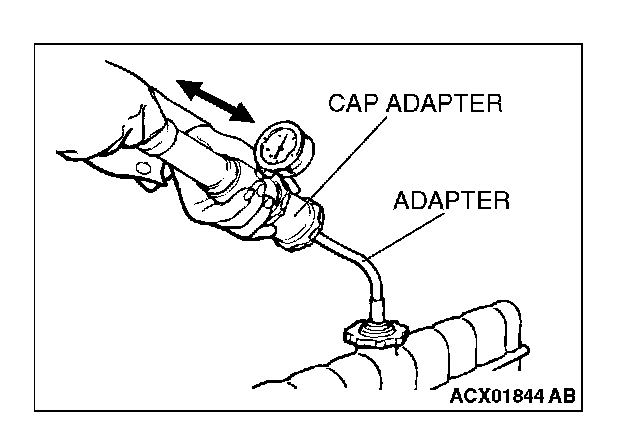 CAP ADAPTER

ADAPTER

ACX01844 AB