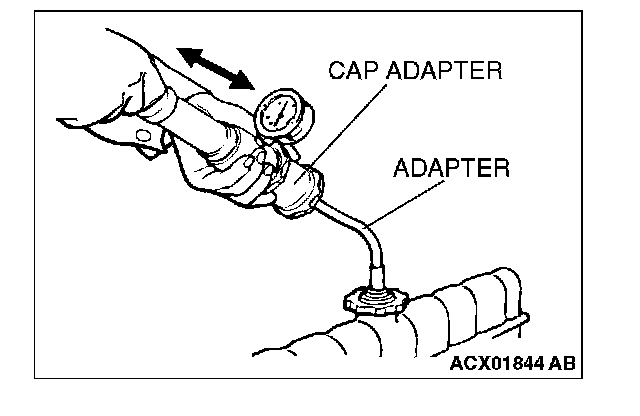 CAP ADAPTER

ADAPTER

ACX01844 AB