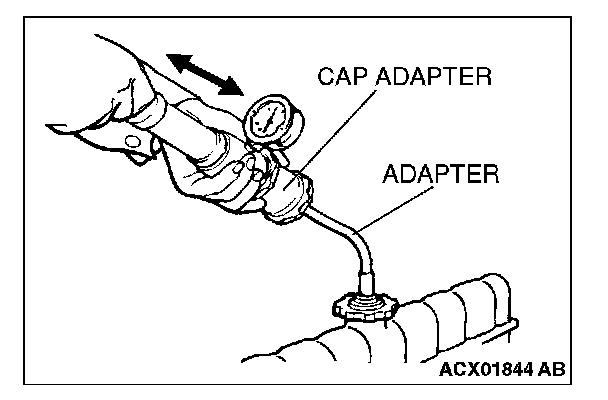 CAP ADAPTER
ADAPTER
ACX01844 AB