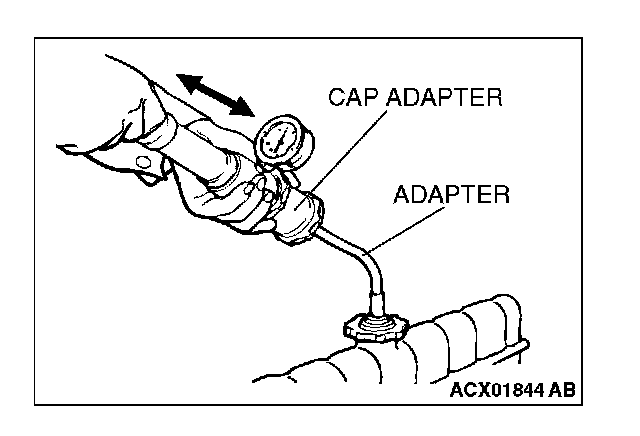 CAP ADAPTER

ADAPTER

ACX01844 AB