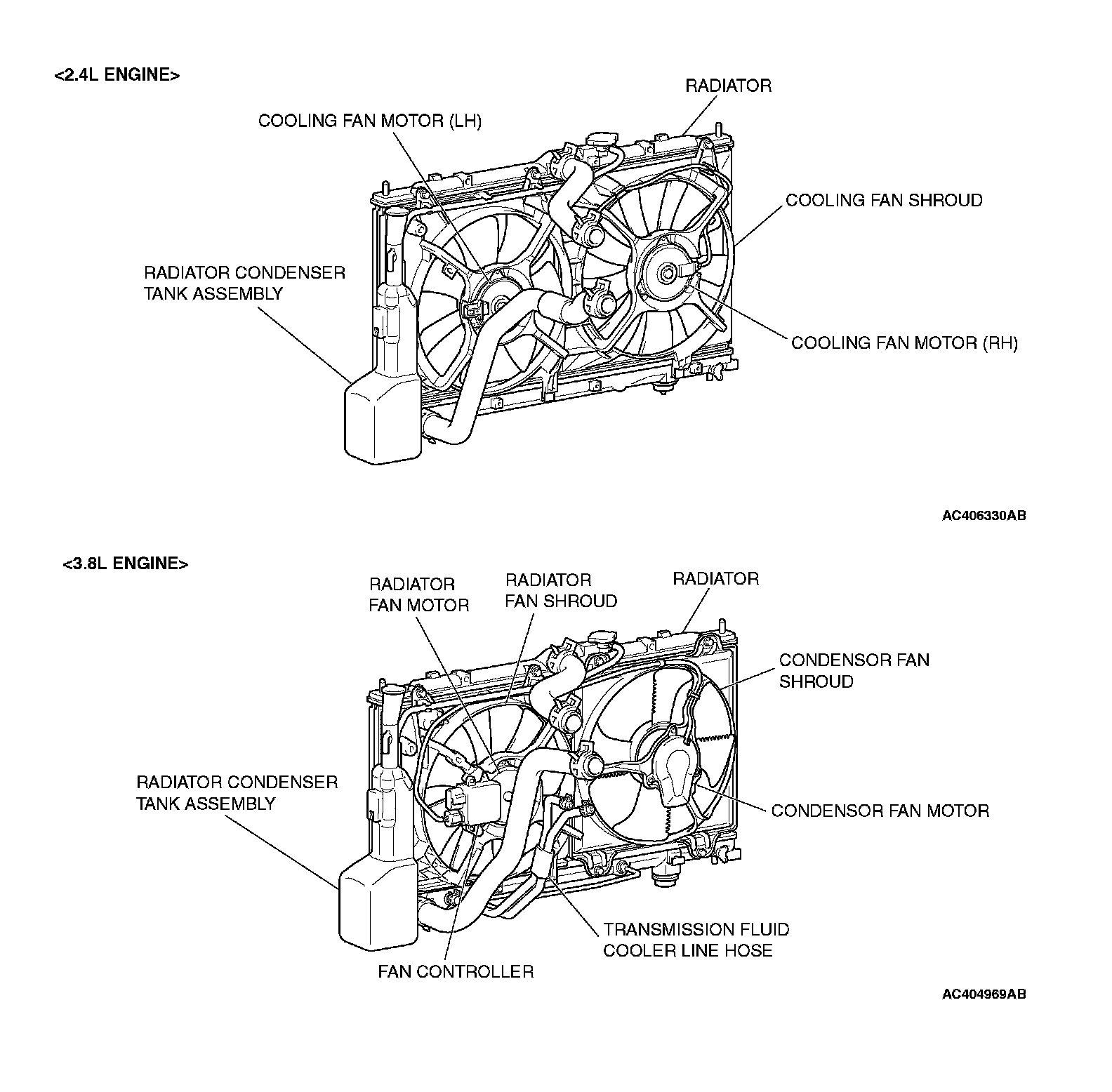 <2.4L ENGINE>

RADIATOR

COOLING FAN MOTOR (LH)

COOLING FAN SHROUD

RADIATOR CONDENSER TANK ASSEMBLY

COOLING FAN MOTOR (RH)

AC406330AB

<3.8L ENGINE>

RADIATOR FAN MOTOR

RADIATOR FAN SHROUD

RADIATOR

CONDENSOR FAN SHROUD

RADIATOR CONDENSER TANK ASSEMBLY

CONDENSOR FAN MOTOR

TRANSMISSION FLUID COOLER LINE HOSE

FAN CONTROLLER

AC404969AB