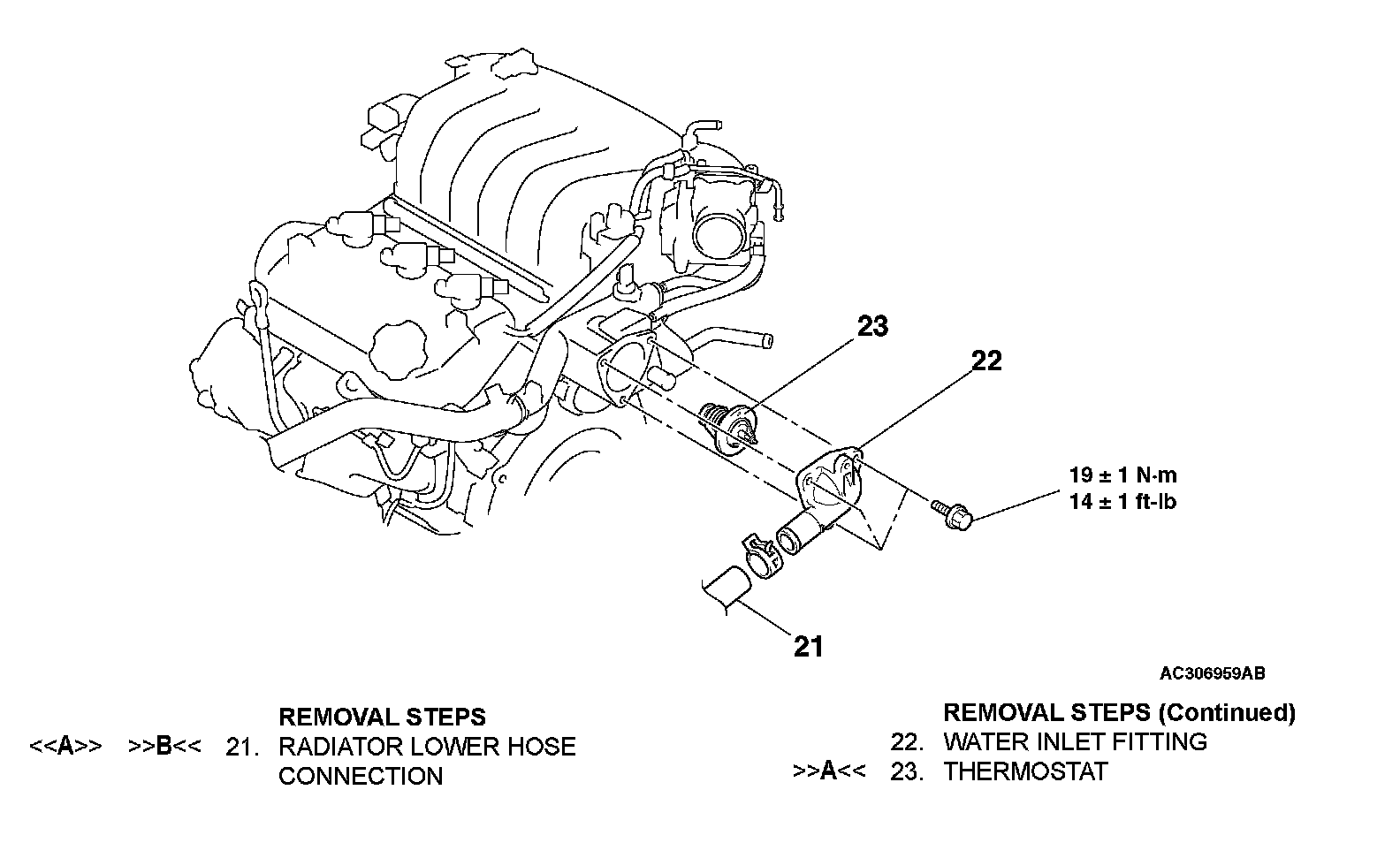 23

22

19 ± 1 N·m
14 ± 1 ft-lb

21

AC306959AB

REMOVAL STEPS
<<A>> >>B<< 21. RADIATOR LOWER HOSE CONNECTION

REMOVAL STEPS (Continued)
22. WATER INLET FITTING
>>A<< 23. THERMOSTAT