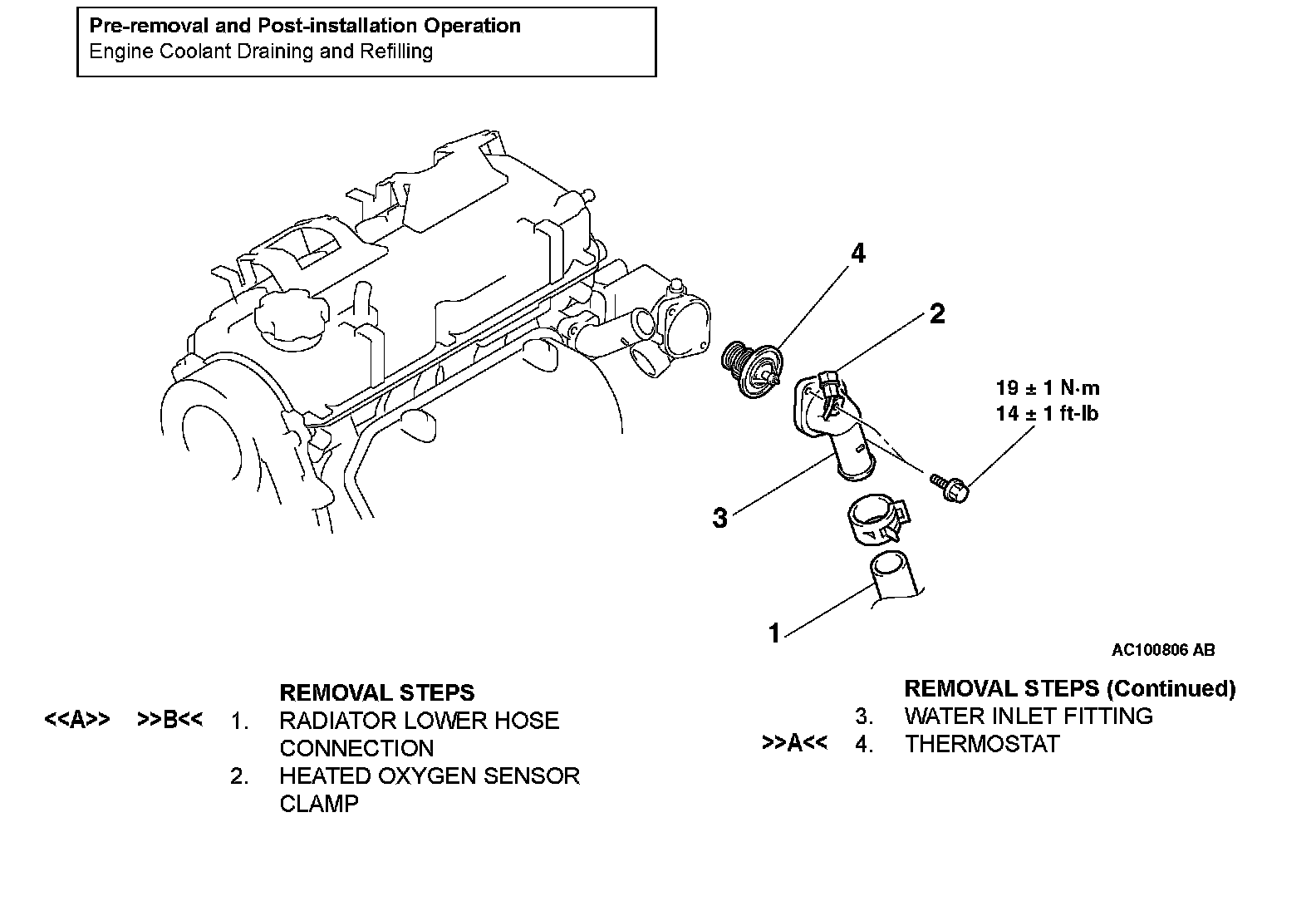 Pre-removal and Post-installation Operation
Engine Coolant Draining and Refilling

4

2

19 ± 1 N·m
14 ± 1 ft-lb

3

1

AC100806 AB

REMOVAL STEPS
<<A>> >>B<< 1. RADIATOR LOWER HOSE CONNECTION
2. HEATED OXYGEN SENSOR CLAMP

REMOVAL STEPS (Continued)
3. WATER INLET FITTING
>>A<< 4. THERMOSTAT