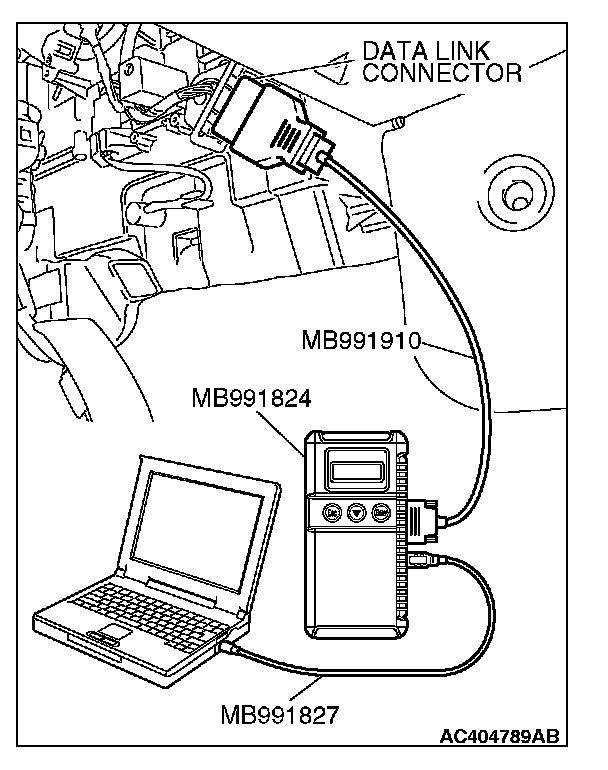 DATA LINK CONNECTOR

MB991910

MB991824

MB991827

AC404789AB