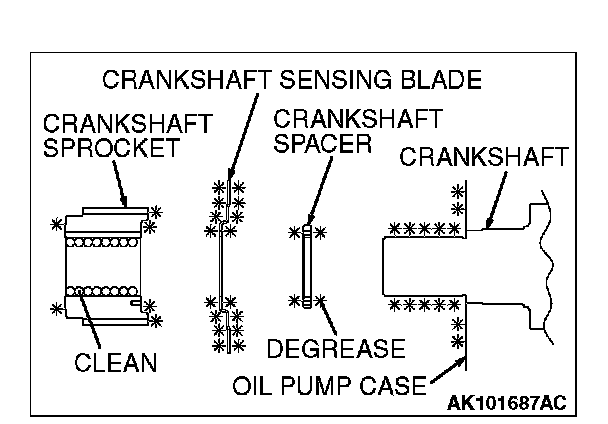 CRANKSHAFT SENSING BLADE

CRANKSHAFT SPROCKET

CRANKSHAFT SPACER

CRANKSHAFT

CLEAN

DEGREASE

OIL PUMP CASE

AK101687AC