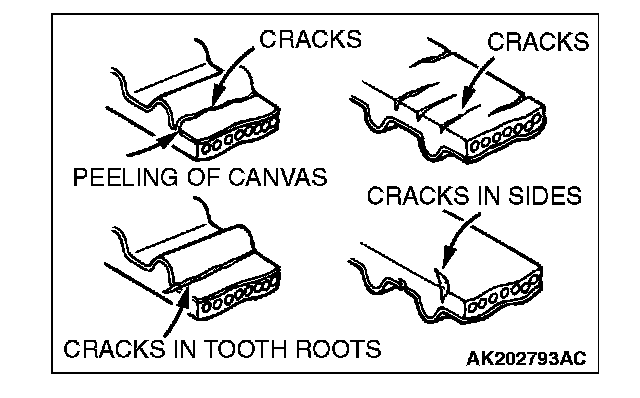 CRACKS
CRACKS
PEELING OF CANVAS
CRACKS IN SIDES
CRACKS IN TOOTH ROOTS
AK202793AC