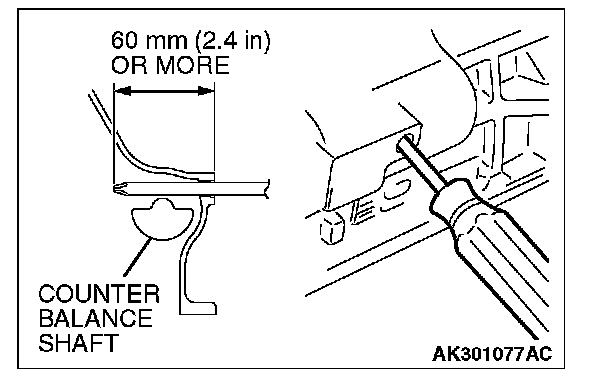 60 mm (2.4 in) OR MORE

COUNTER BALANCE SHAFT

AK301077AC